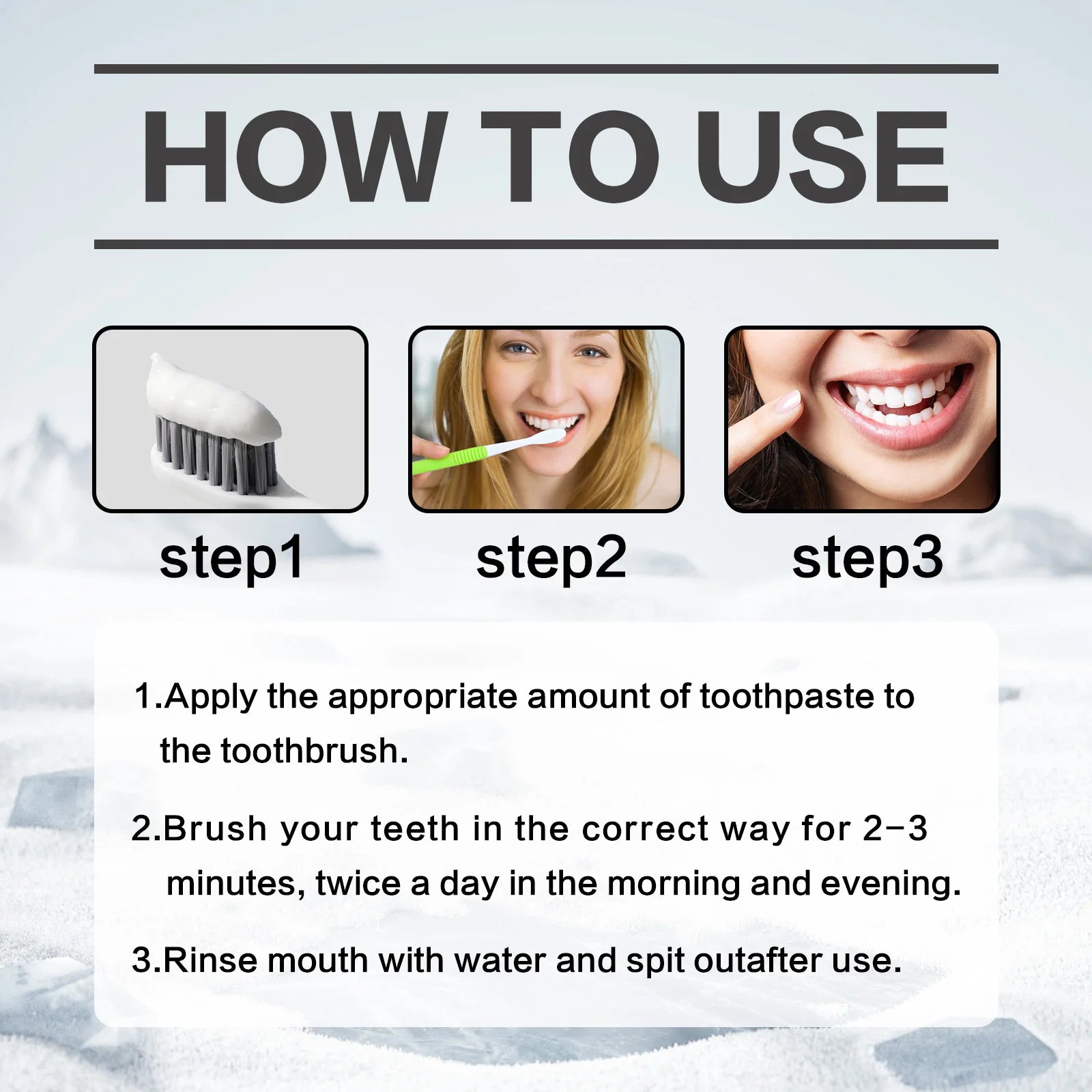 HOW TO USE

step1

step2

step3

1.Apply the appropriate amount of toothpaste to the toothbrush.

2.Brush your teeth in the correct way for 2-3 minutes, twice a day in the morning and evening.

3.Rinse mouth with water and spit outafter use.